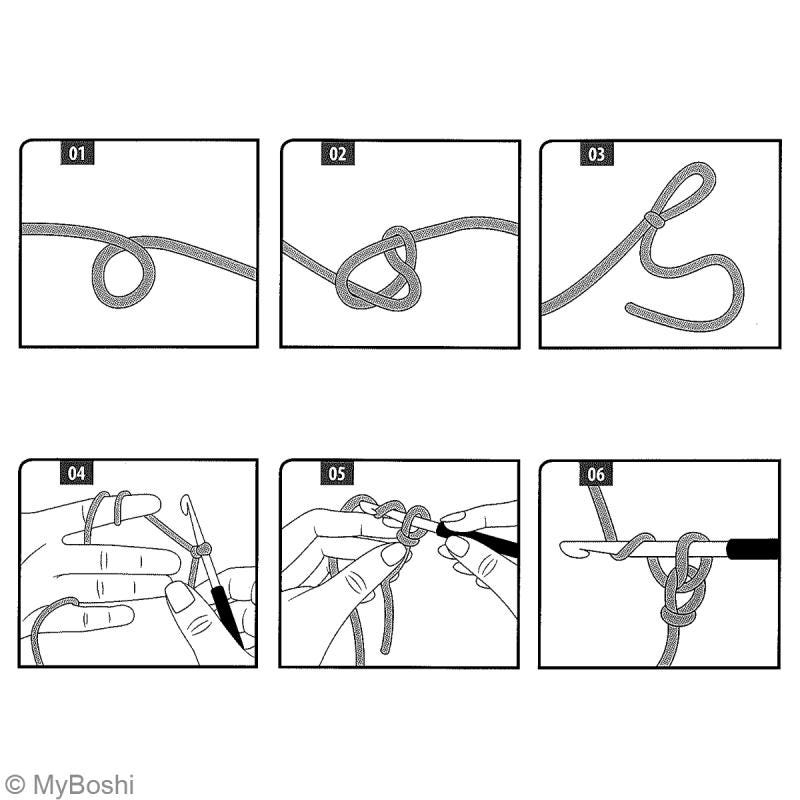 01

02

03

04

05

06

© MyBoshi