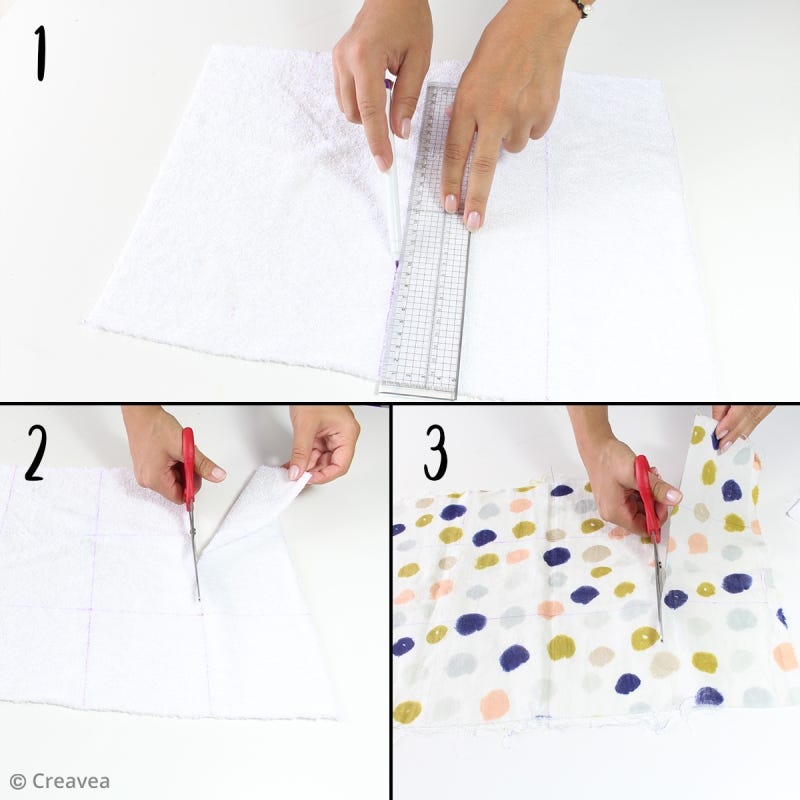 1

2

3

© Creavea