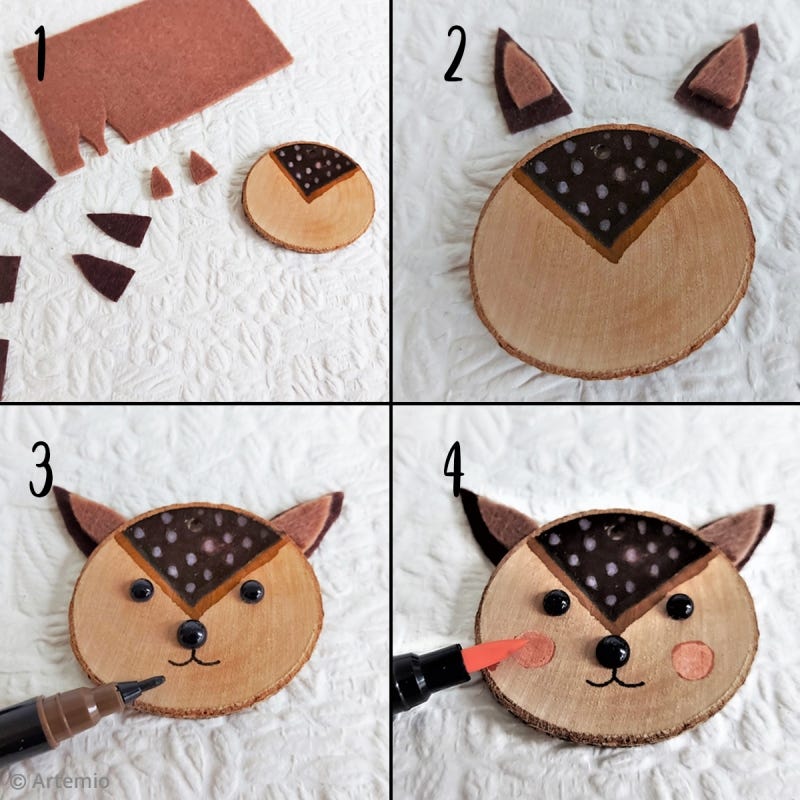 1
2
3
4
© Artemio